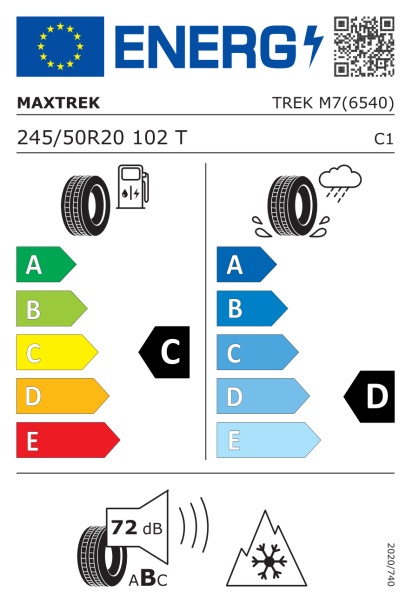 ENERG

MAXTREK

TREK M7(6540)

245/50R20 102 T

C1

A
B
C
D
E

C

A
B
C
D
E

D

72 dB

ABC

2020/740